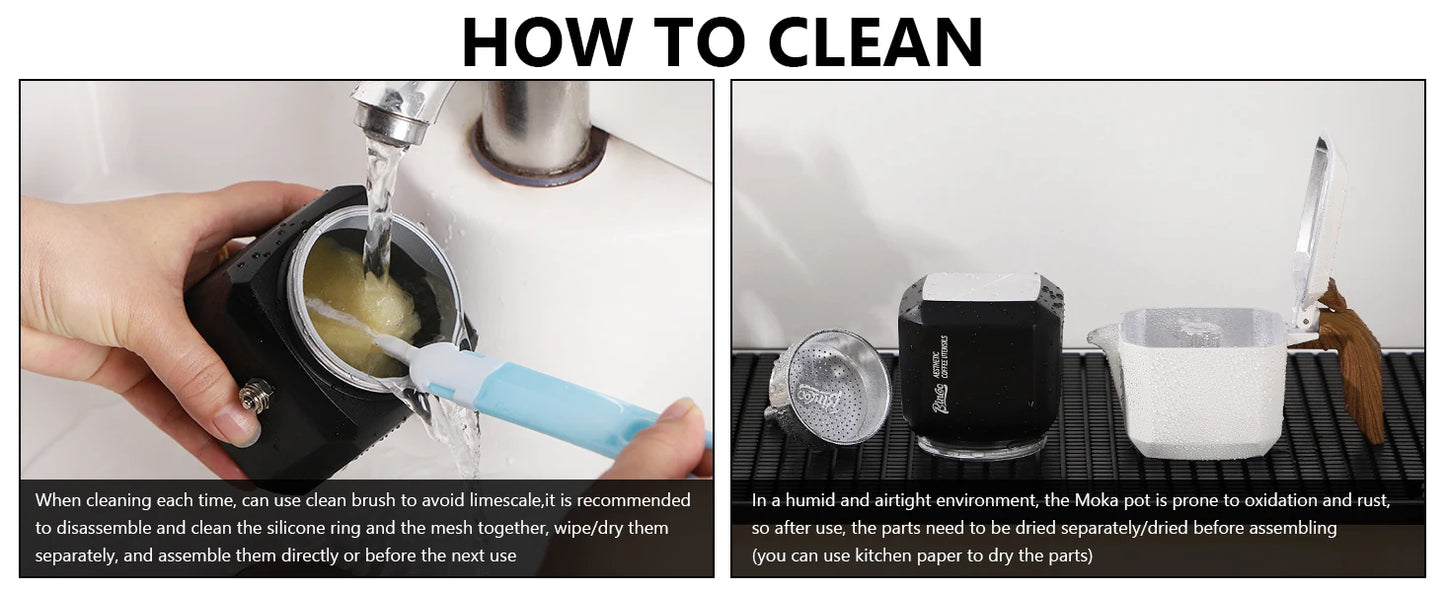 HOW TO CLEAN

When cleaning each time, can use clean brush to avoid limescale,it is recommended to disassemble and clean the silicone ring and the mesh together, wipe/dry them separately, and assemble them directly or before the next use

Bincoo
AESTHETIC COFFEE UTENSILS

In a humid and airtight environment, the Moka pot is prone to oxidation and rust, so after use, the parts need to be dried separately/dried before assembling
(you can use kitchen paper to dry the parts)